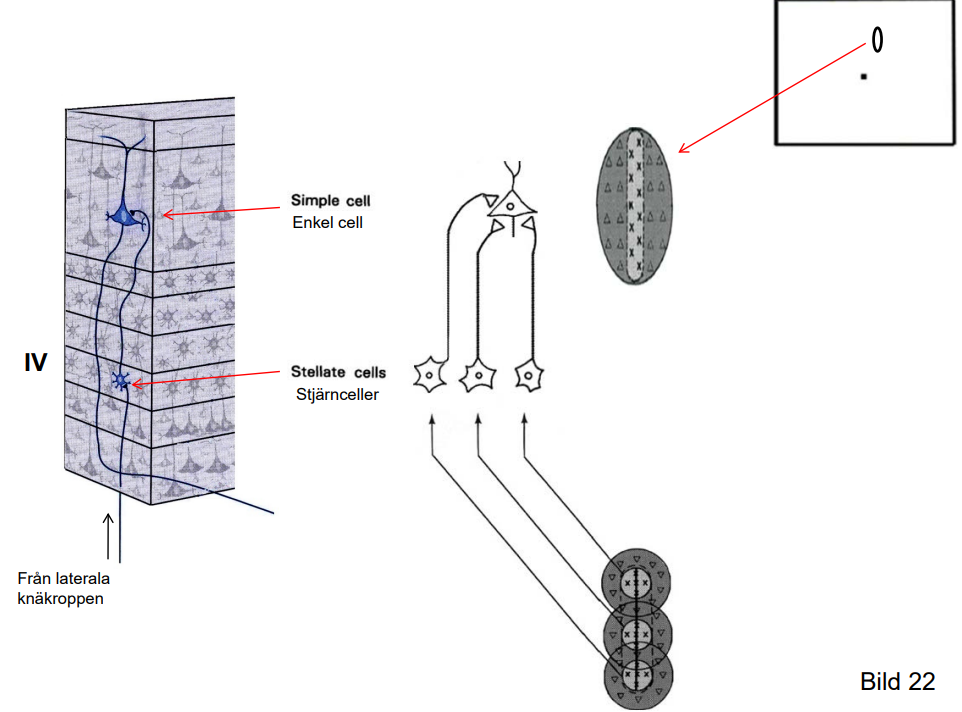 Simple cell
Enkel cell

IV

Stellate cells
Stjärnceller

Från laterala knäkroppen

Bild 22